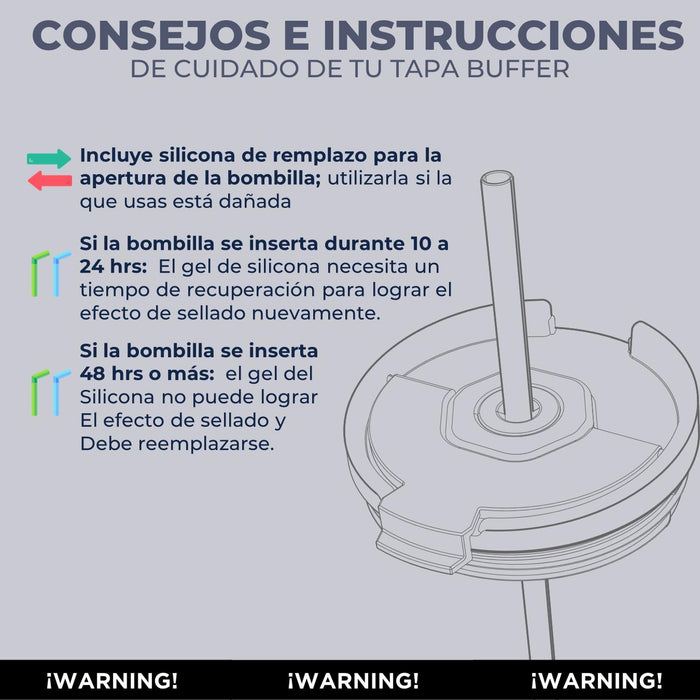 CONSEJOS E INSTRUCCIONES
DE CUIDADO DE TU TAPA BUFFER

Incluye silicona de remplazo para la apertura de la bombilla; utilizarla si la que usas está dañada

Si la bombilla se inserta durante 10 a 24 hrs: El gel de silicona necesita un tiempo de recuperación para lograr el efecto de sellado nuevamente.

Si la bombilla se inserta 48 hrs o más: el gel del Silicona no puede lograr El efecto de sellado y Debe reemplazarse.

¡WARNING! ¡WARNING! ¡WARNING!