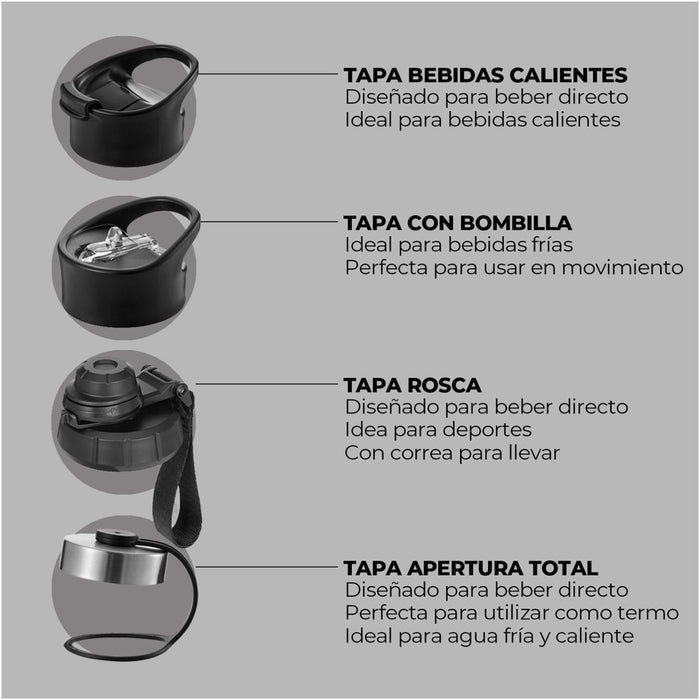 TAPA BEBIDAS CALIENTES
Diseñado para beber directo
Ideal para bebidas calientes

TAPA CON BOMBILLA
Ideal para bebidas frías
Perfecta para usar en movimiento

TAPA ROSCA
Diseñado para beber directo
Idea para deportes
Con correa para llevar

TAPA APERTURA TOTAL
Diseñado para beber directo
Perfecta para utilizar como termo
Ideal para agua fría y caliente