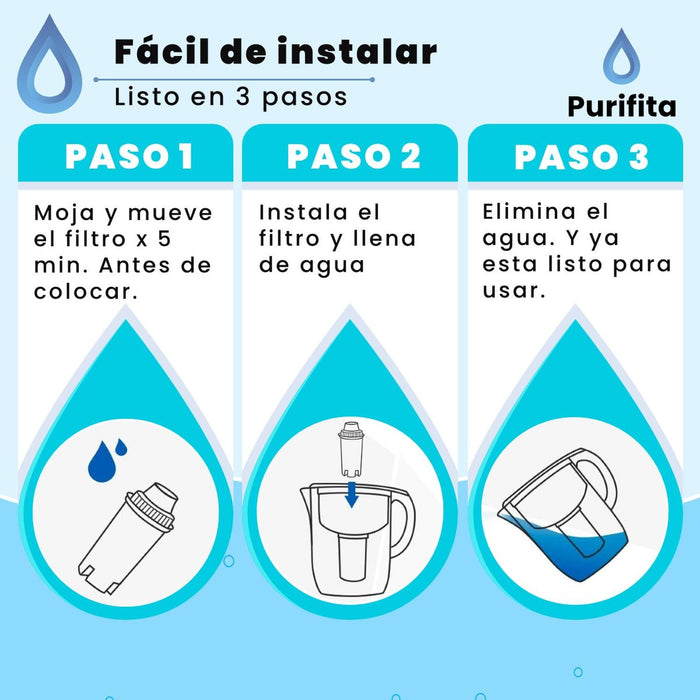 Fácil de instalar

Listo en 3 pasos

Purifita

PASO 1

Moja y mueve el filtro x 5 min. Antes de colocar.

PASO 2

Instala el filtro y llena de agua

PASO 3

Elimina el agua. Y ya esta listo para usar.