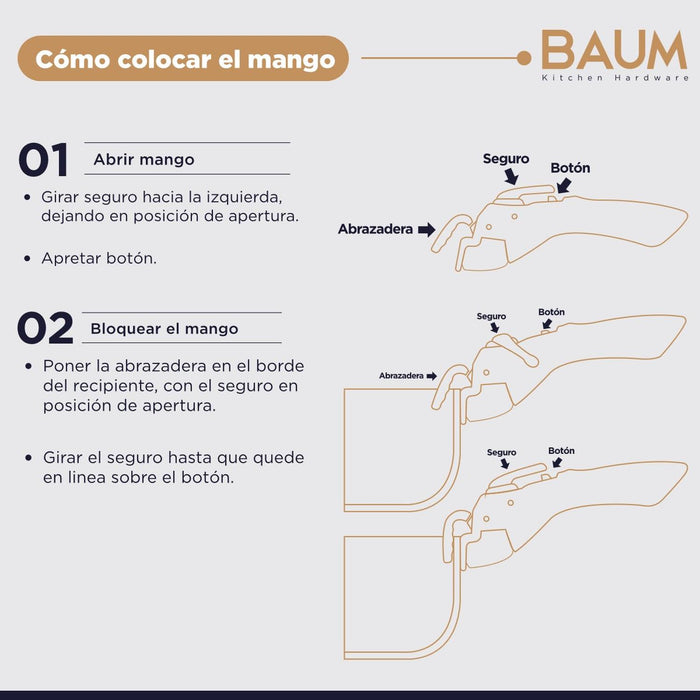 Cómo colocar el mango

BAUM
Kitchen Hardware

01 Abrir mango

• Girar seguro hacia la izquierda, dejando en posición de apertura.

• Apretar botón.

Seguro
Botón
Abrazadera

02 Bloquear el mango

• Poner la abrazadera en el borde del recipiente, con el seguro en posición de apertura.

• Girar el seguro hasta que quede en linea sobre el botón.

Seguro
Botón
Abrazadera

Seguro
Botón