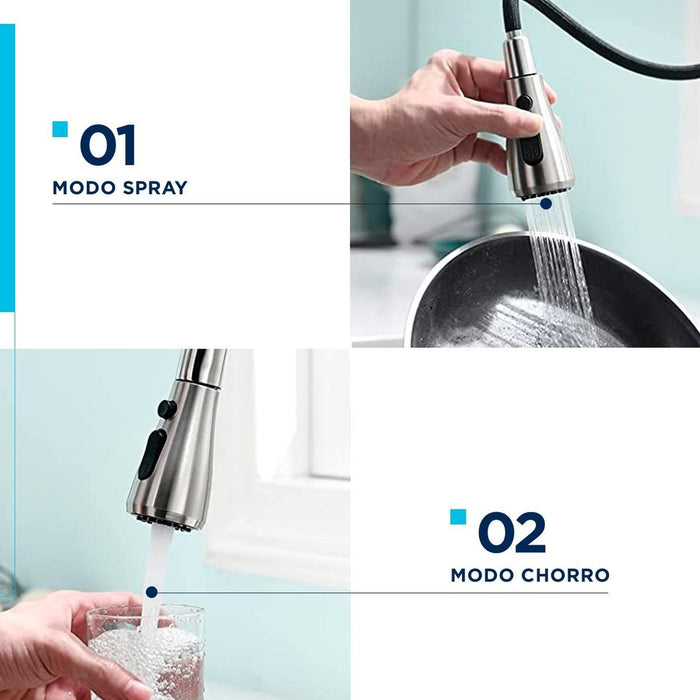 01
MODO SPRAY

02
MODO CHORRO