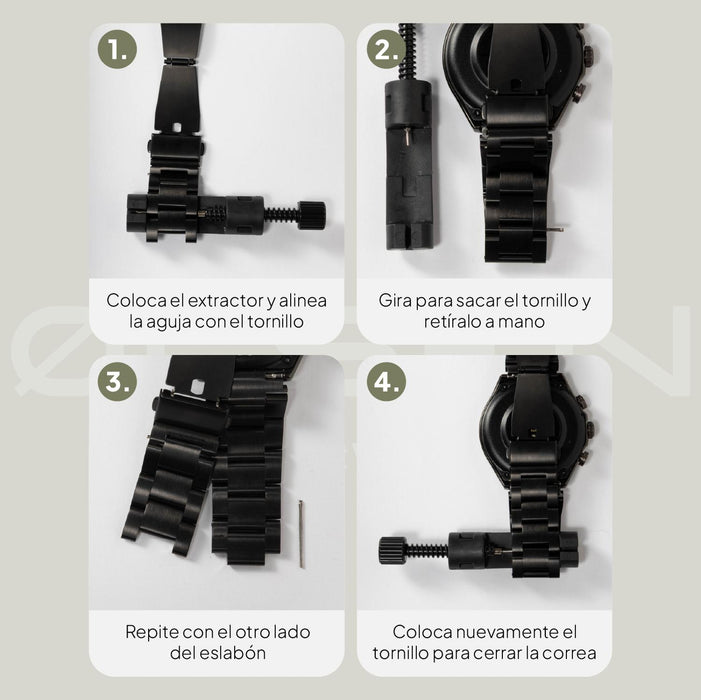 1.

Coloca el extractor y alinea la aguja con el tornillo

2.

Gira para sacar el tornillo y retíralo a mano

3.

Repite con el otro lado del eslabón

4.

Coloca nuevamente el tornillo para cerrar la correa